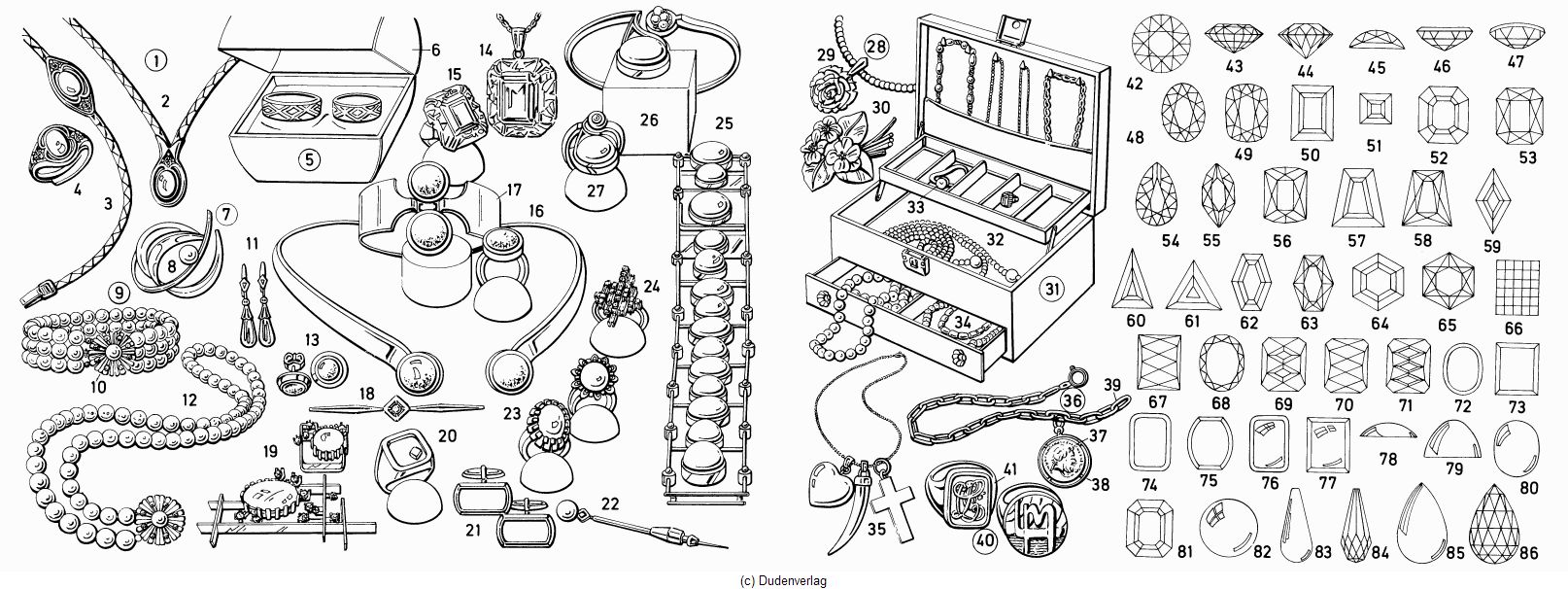 1 2 3 4 5 6 7 8 9 10 11 12 13 14 15 16 17 18 19 20 21 22 23 24 25 26 27

28 29 30 31 32 33 34 35 36 37 38 39 40 41

42 43 44 45 46 47 48 49 50 51 52 53 54 55 56 57 58 59 60 61 62 63 64 65 66 67 68 69 70 71 72 73 74 75 76 77 78 79 80 81 82 83 84 85 86

(c) Dudenverlag